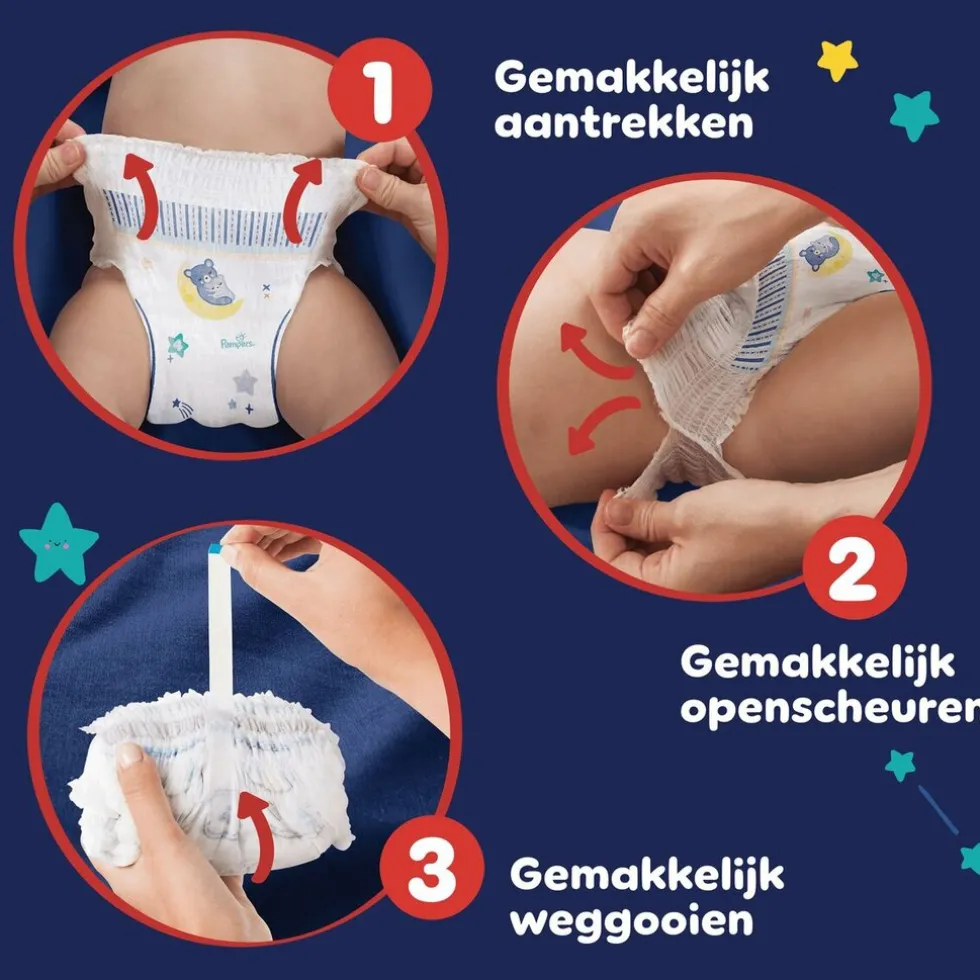 1
Gemakkelijk aantrekken

Pampers

2
Gemakkelijk openscheuren

3
Gemakkelijk weggooien