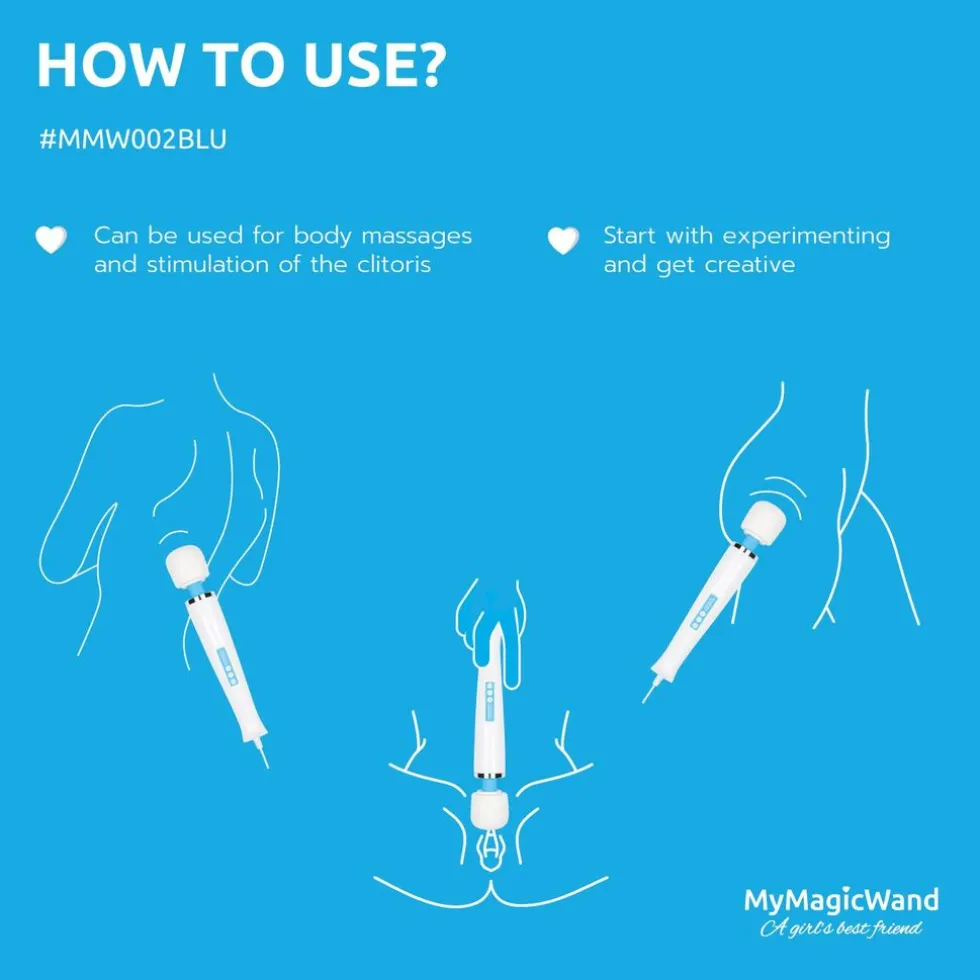 HOW TO USE?

#MMW002BLU

Can be used for body massages and stimulation of the clitoris

Start with experimenting and get creative

MyMagicWand
A girl's best friend