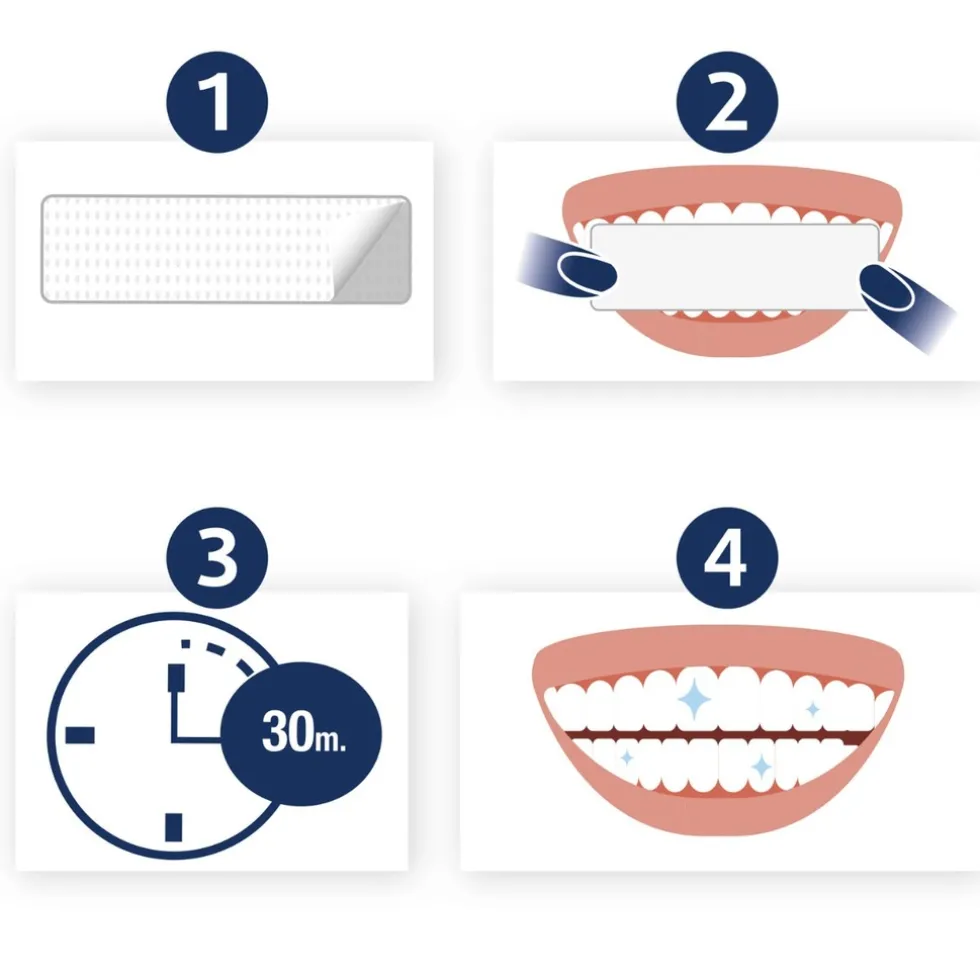 1

2

3

30m.

4