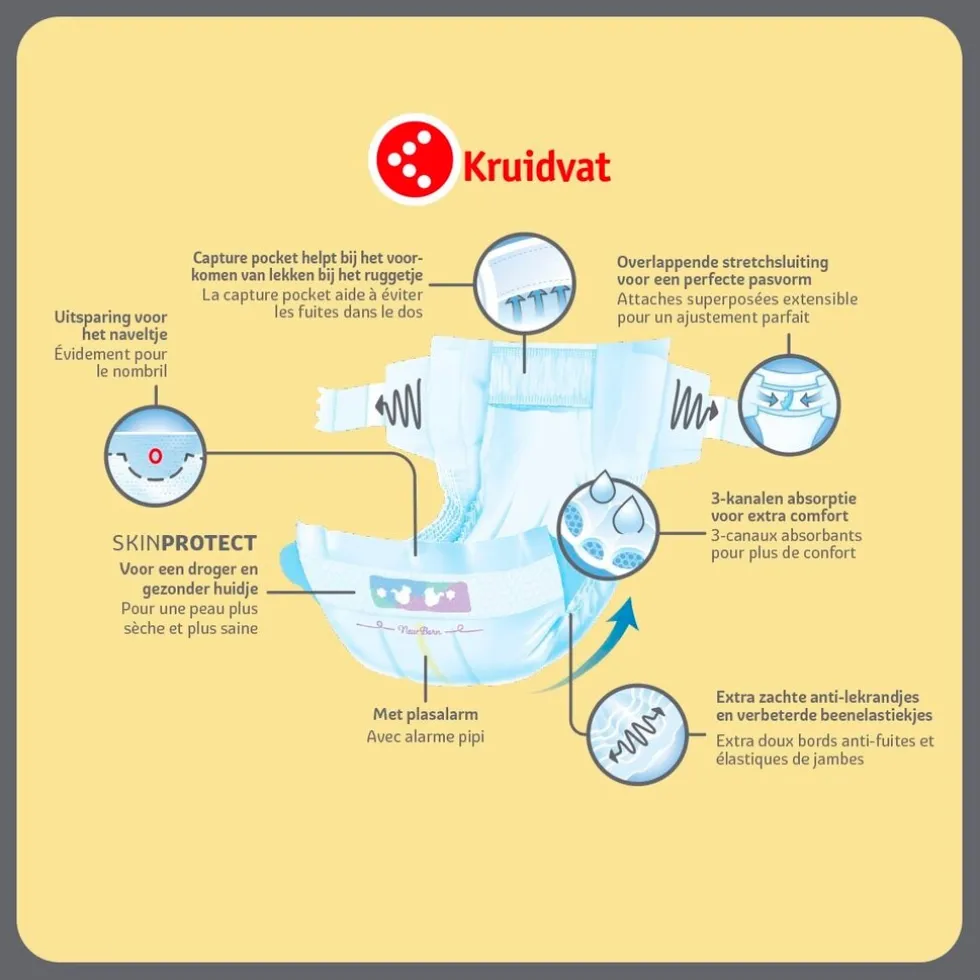 Kruidvat

Capture pocket helpt bij het voorkomen van lekken bij het ruggetje
La capture pocket aide à éviter les fuites dans le dos

Overlappende stretchsluiting voor een perfecte pasvorm
Attaches superposées extensible pour un ajustement parfait

Uitsparing voor het naveltje
Évidement pour le nombril

3-kanalen absorptie voor extra comfort
3-canaux absorbants pour plus de confort

SKINPROTECT
Voor een droger en gezonder huidje
Pour une peau plus sèche et plus saine

NewBorn

Met plasalarm
Avec alarme pipi

Extra zachte anti-lekrandjes en verbeterde beenelastiekjes
Extra doux bords anti-fuites et élastiques de jambes