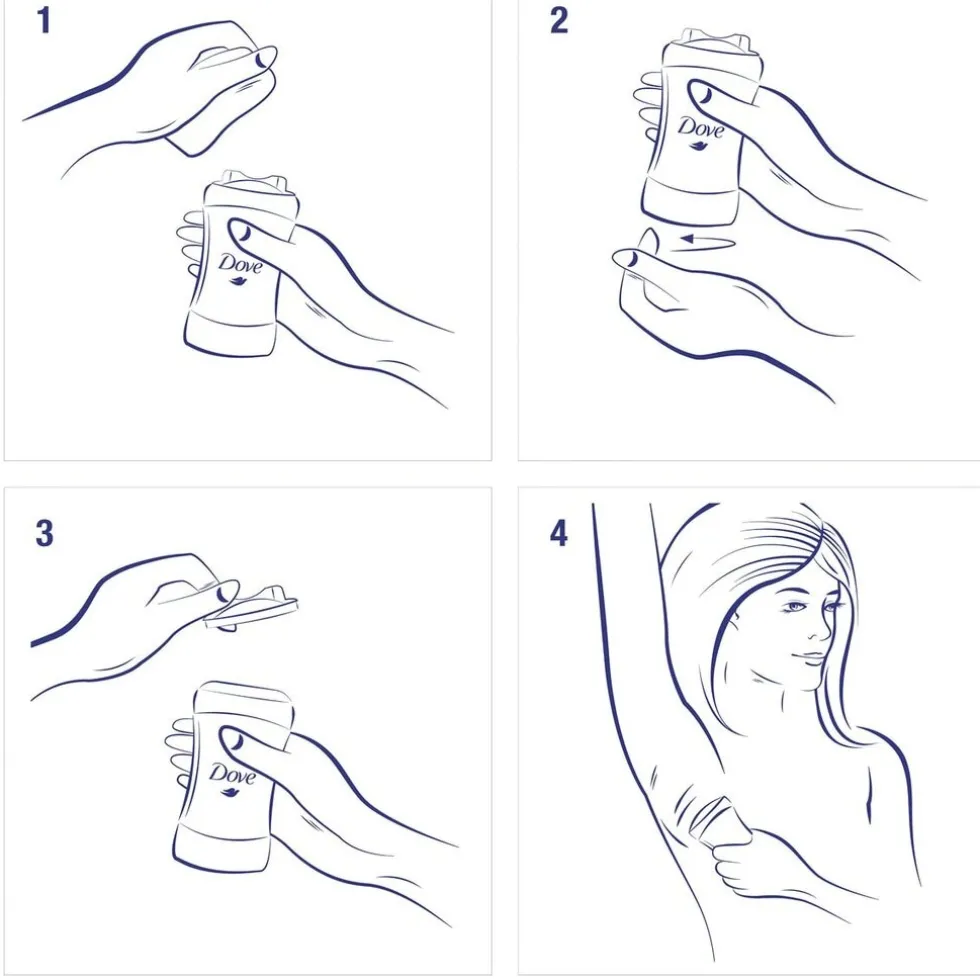 1

Dove

2

Dove

3

Dove

4