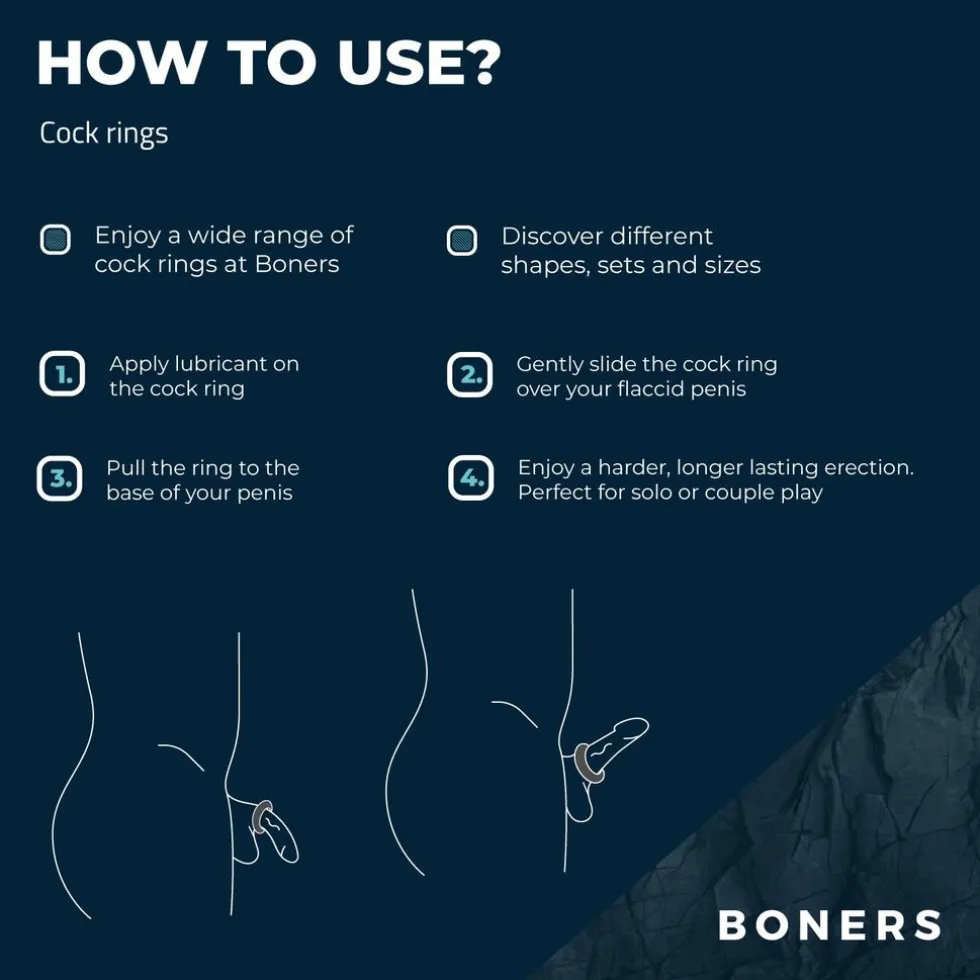 HOW TO USE?

Cock rings

Enjoy a wide range of cock rings at Boners

Discover different shapes, sets and sizes

1. Apply lubricant on the cock ring

2. Gently slide the cock ring over your flaccid penis

3. Pull the ring to the base of your penis

4. Enjoy a harder, longer lasting erection. Perfect for solo or couple play

BONERS